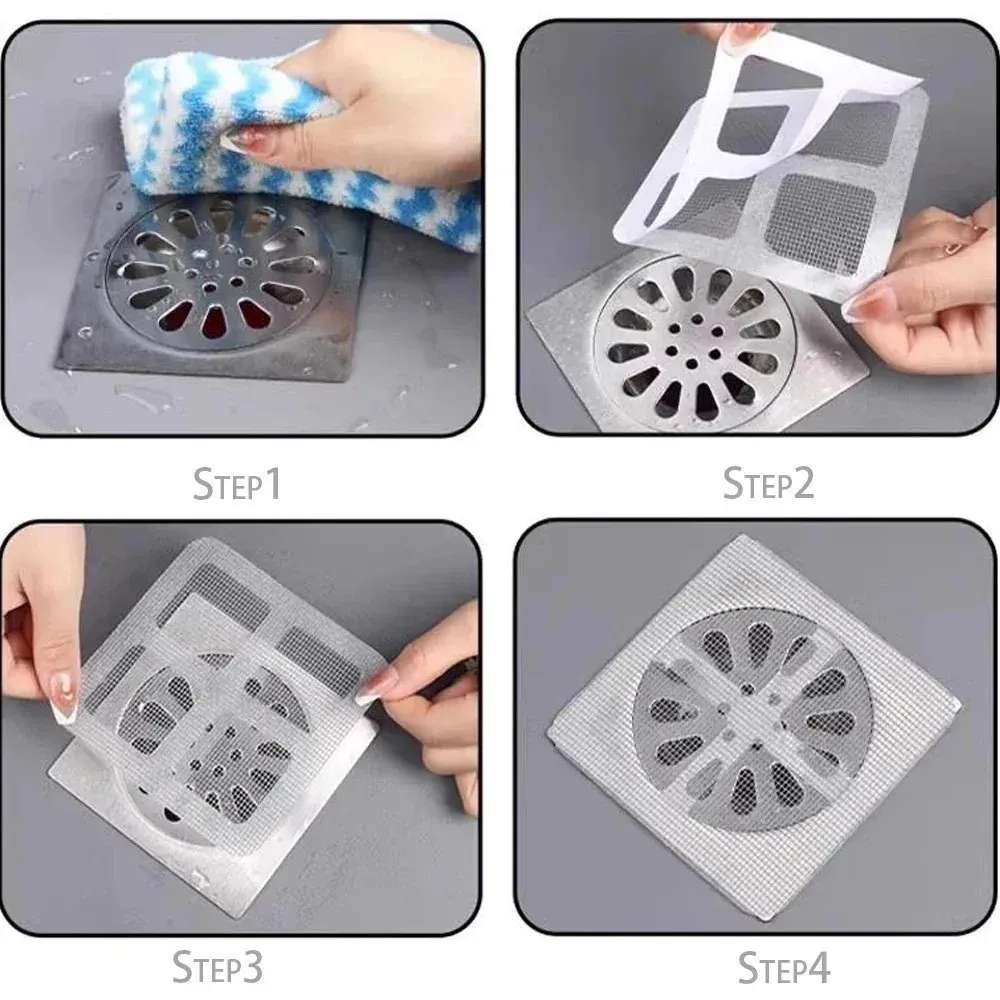 STEP1

STEP2

STEP3

STEP4