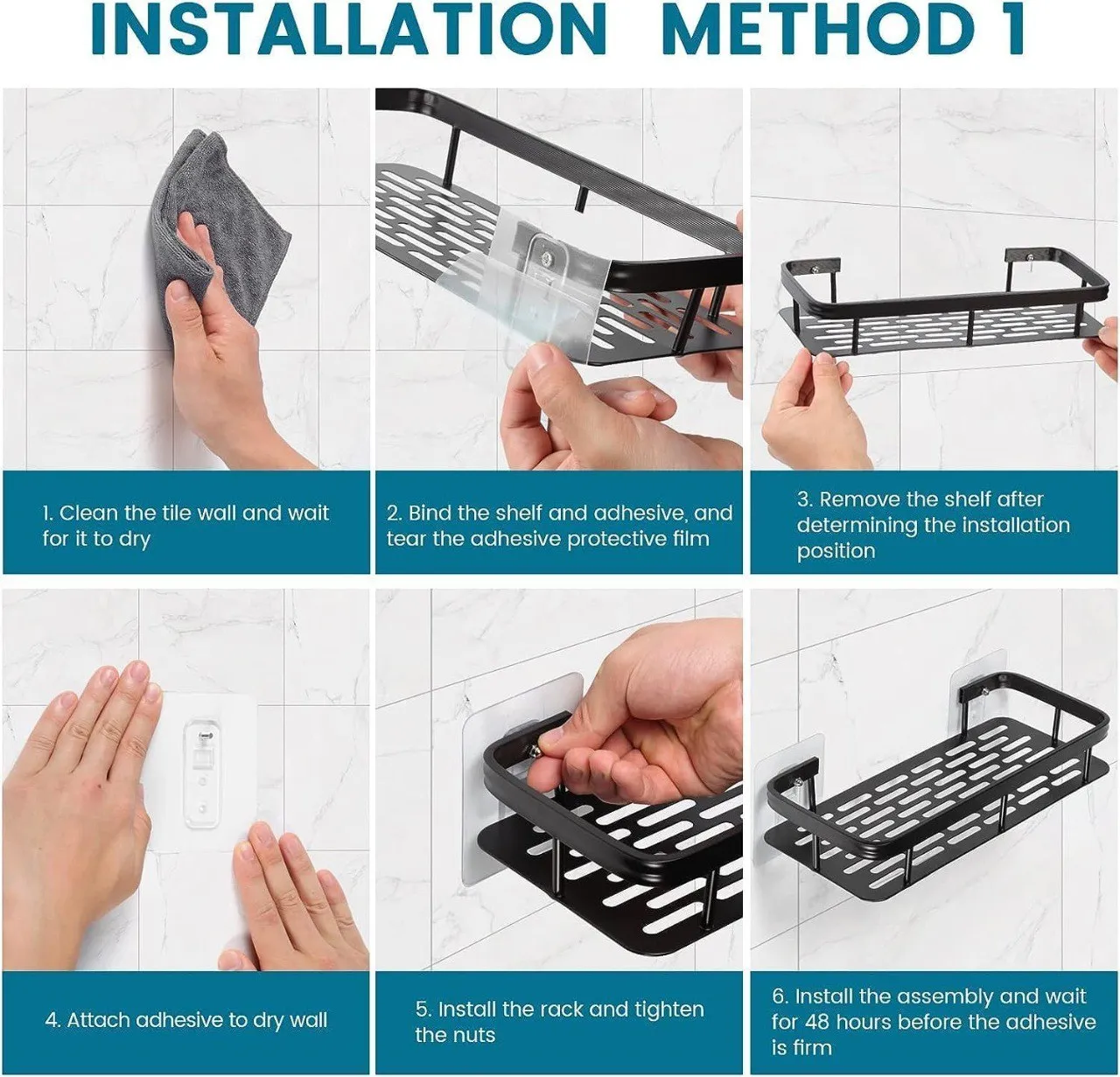 INSTALLATION METHOD 1

1. Clean the tile wall and wait for it to dry

2. Bind the shelf and adhesive, and tear the adhesive protective film

3. Remove the shelf after determining the installation position

4. Attach adhesive to dry wall

5. Install the rack and tighten the nuts

6. Install the assembly and wait for 48 hours before the adhesive is firm