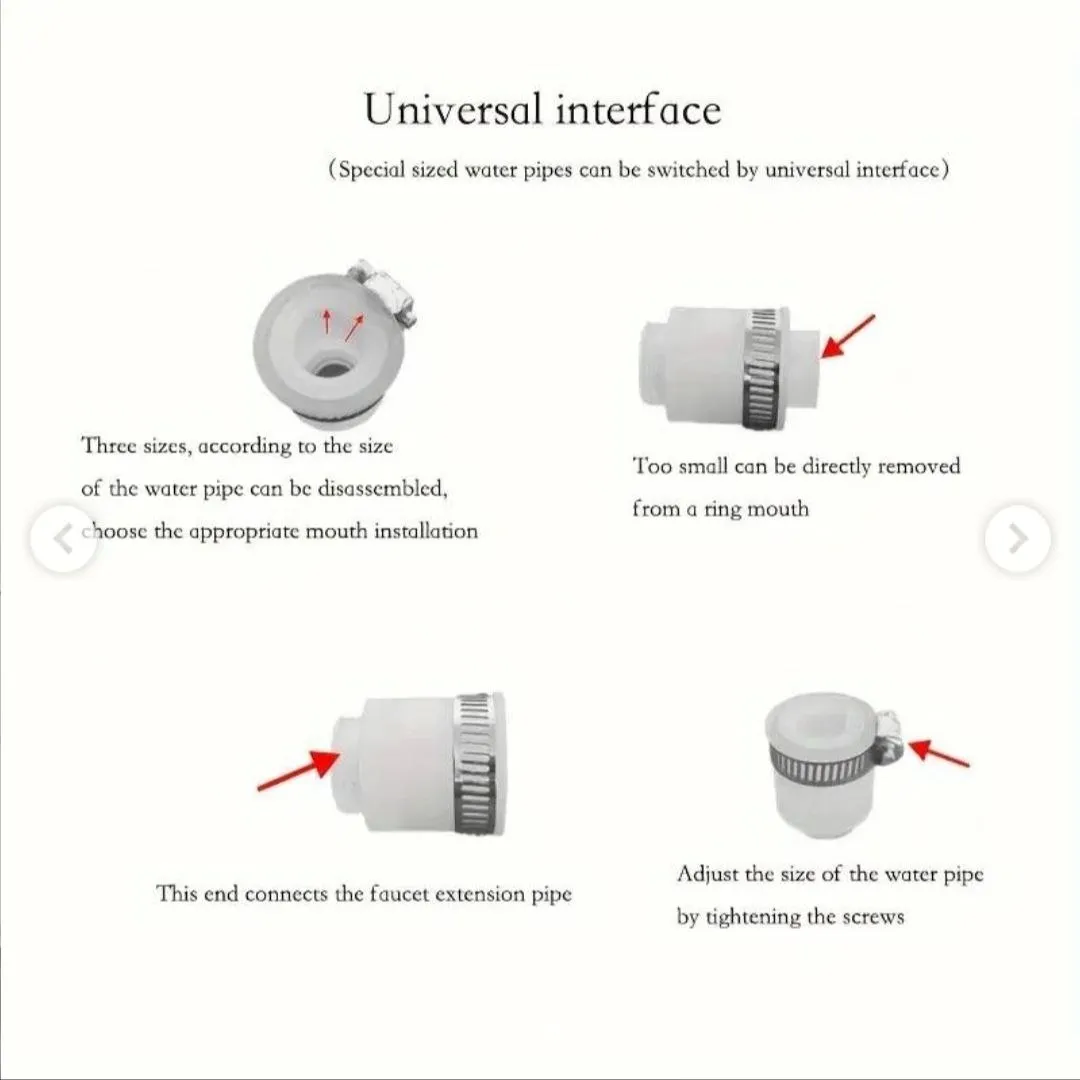 Universal interface

(Special sized water pipes can be switched by universal interface)

Three sizes, according to the size of the water pipe can be disassembled, choose the appropriate mouth installation

Too small can be directly removed from a ring mouth

This end connects the faucet extension pipe

Adjust the size of the water pipe by tightening the screws