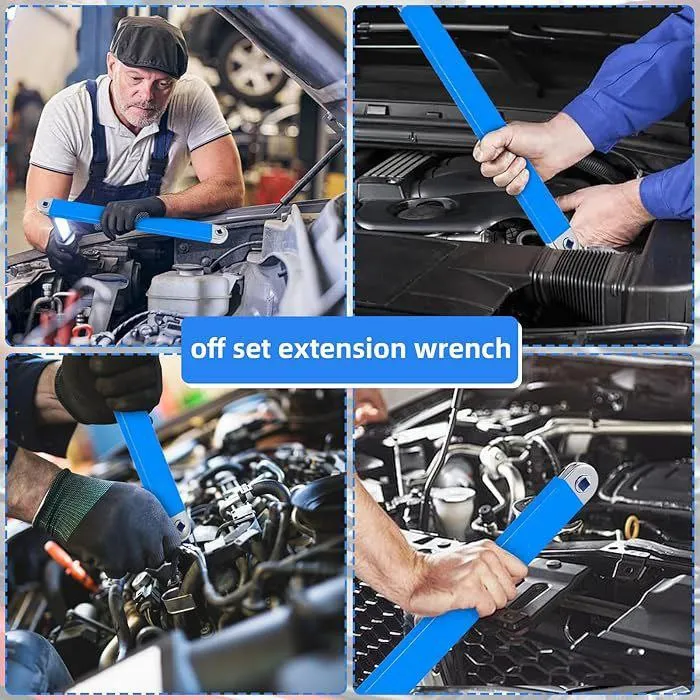 off set extension wrench