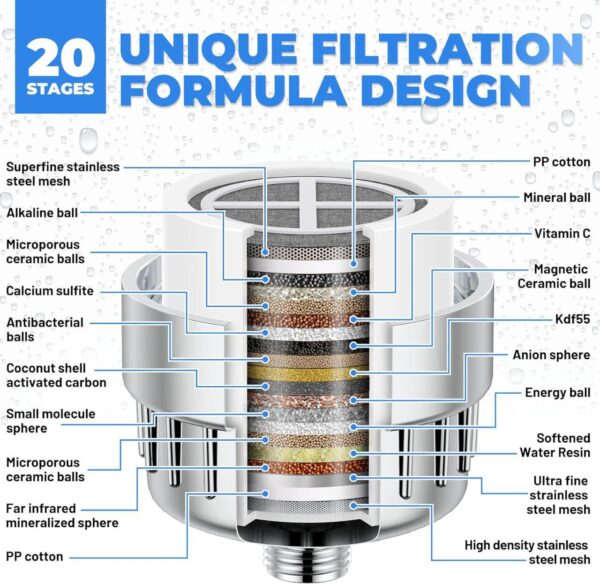 20 STAGES

UNIQUE FILTRATION FORMULA DESIGN

Superfine stainless steel mesh

Alkaline ball

Microporous ceramic balls

Calcium sulfite

Antibacterial balls

Coconut shell activated carbon

Small molecule sphere

Microporous ceramic balls

Far infrared mineralized sphere

PP cotton

PP cotton

Mineral ball

Vitamin C

Magnetic Ceramic ball

Kdf55

Anion sphere

Energy ball

Softened Water Resin

Ultra fine strainless steel mesh

High density stainless steel mesh